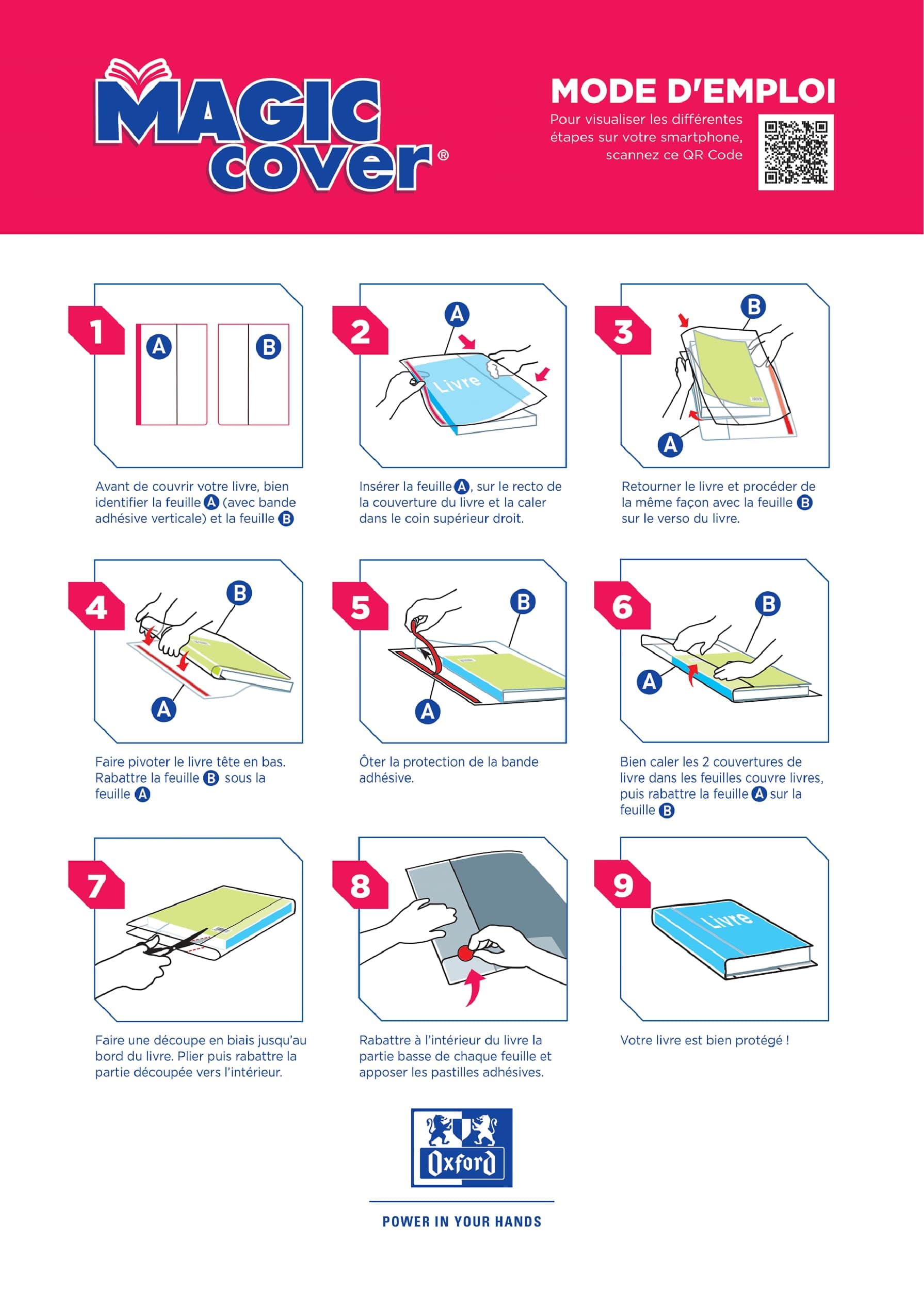 MAGIC cover®

MODE D'EMPLOI

Pour visualiser les différentes étapes sur votre smartphone, scannez ce QR Code

1

A

B

Avant de couvrir votre livre, bien identifier la feuille A (avec bande adhésive verticale) et la feuille B

2

A

Livre

Insérer la feuille A, sur le recto de la couverture du livre et la caler dans le coin supérieur droit.

3

B

A

Retourner le livre et procéder de la même façon avec la feuille B sur le verso du livre.

4

B

A

Faire pivoter le livre tête en bas. Rabattre la feuille B sous la feuille A

5

B

A

Ôter la protection de la bande adhésive.

6

B

A

Bien caler les 2 couvertures de livre dans les feuilles couvre livres, puis rabattre la feuille A sur la feuille B

7

Faire une découpe en biais jusqu'au bord du livre. Plier puis rabattre la partie découpée vers l'intérieur.

8

Rabattre à l'intérieur du livre la partie basse de chaque feuille et apposer les pastilles adhésives.

9

Livre

Votre livre est bien protégé !

Oxford

POWER IN YOUR HANDS